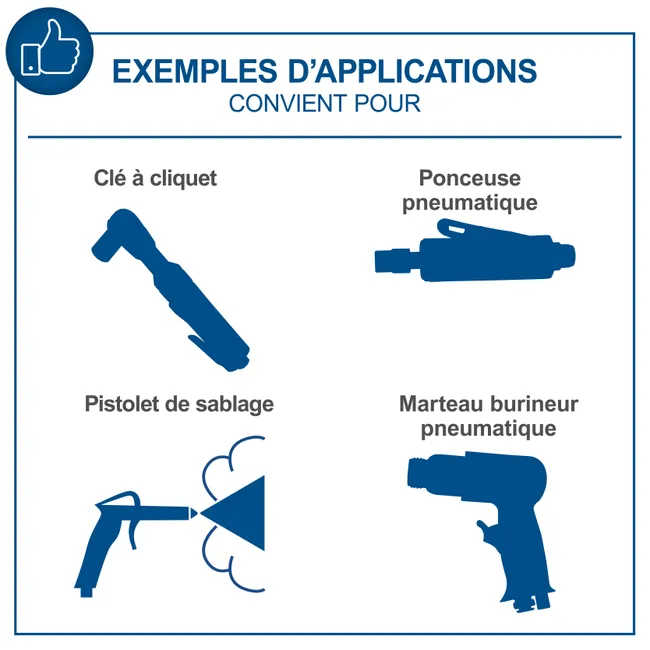 EXEMPLES D'APPLICATIONS
CONVIENT POUR

Clé à cliquet

Ponceuse pneumatique

Pistolet de sablage

Marteau burineur pneumatique